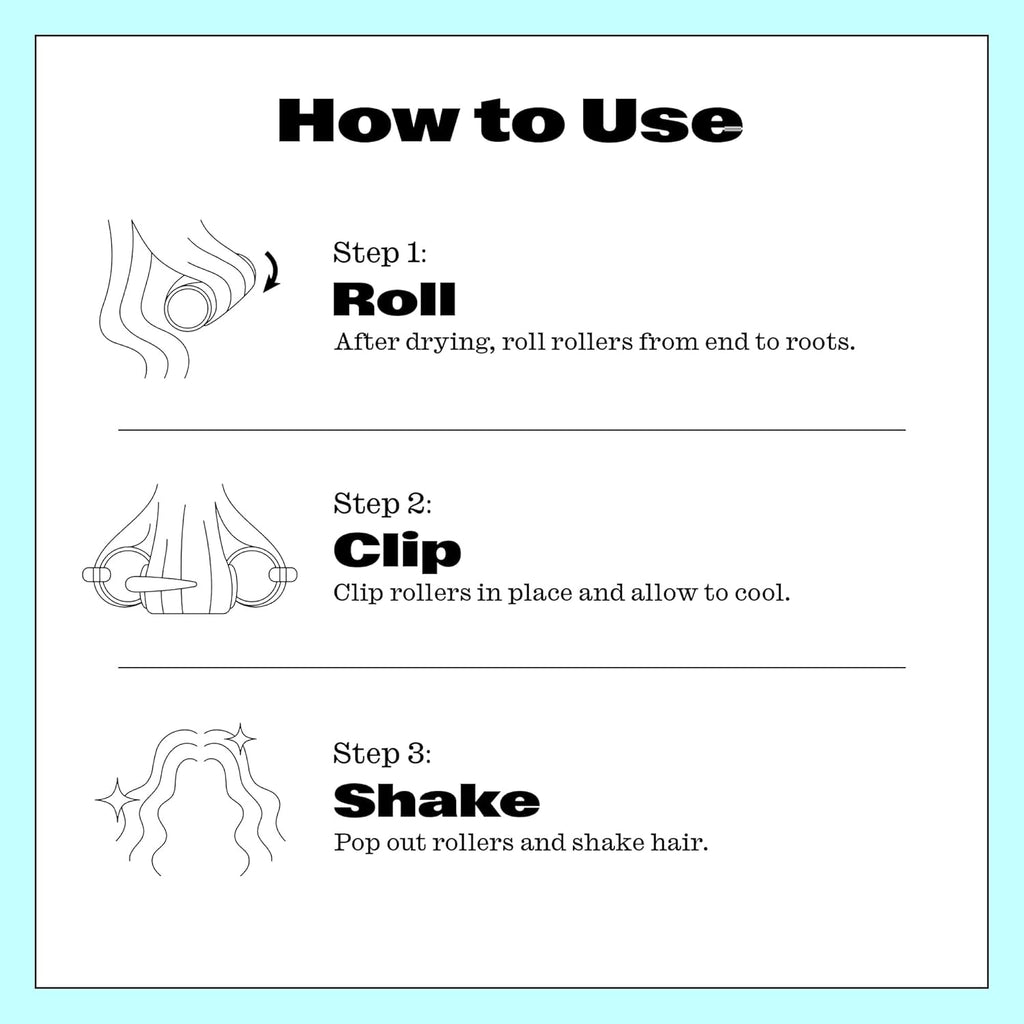 How to Use

Step 1:
Roll
After drying, roll rollers from end to roots.

Step 2:
Clip
Clip rollers in place and allow to cool.

Step 3:
Shake
Pop out rollers and shake hair.