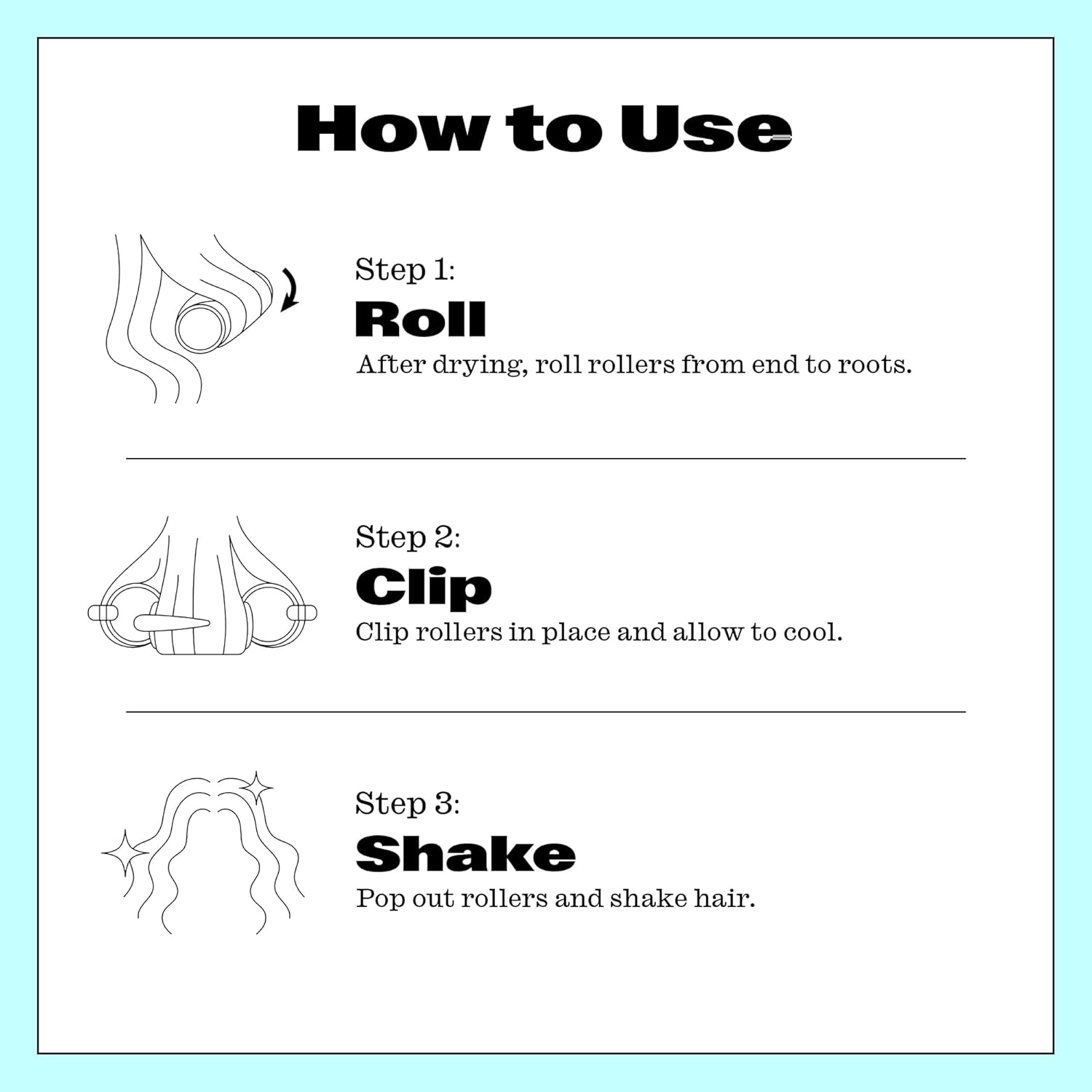 How to Use

Step 1:
Roll
After drying, roll rollers from end to roots.

Step 2:
Clip
Clip rollers in place and allow to cool.

Step 3:
Shake
Pop out rollers and shake hair.