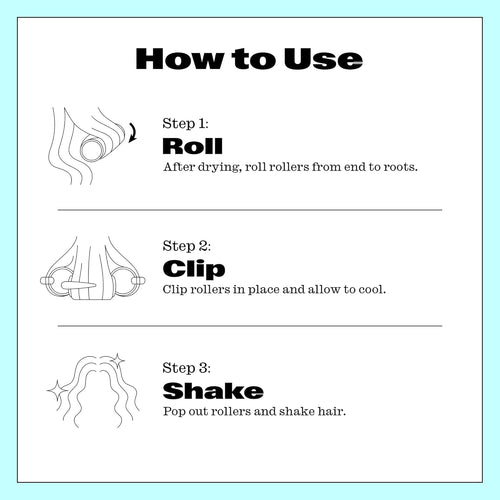 How to Use

Step 1:
Roll
After drying, roll rollers from end to roots.

Step 2:
Clip
Clip rollers in place and allow to cool.

Step 3:
Shake
Pop out rollers and shake hair.